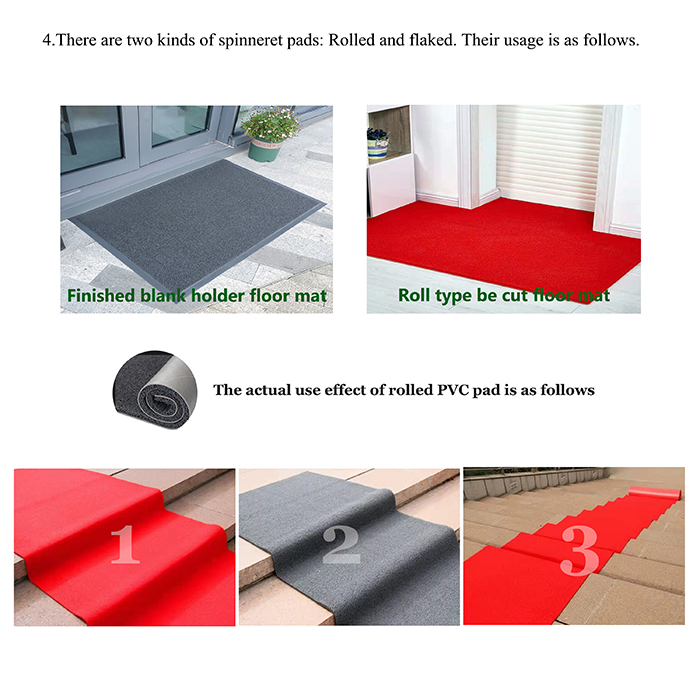 4.There are two kinds of spinneret pads: Rolled and flaked. Their usage is as follows.

Finished blank holder floor mat

Roll type be cut floor mat

The actual use effect of rolled PVC pad is as follows

1

2

3